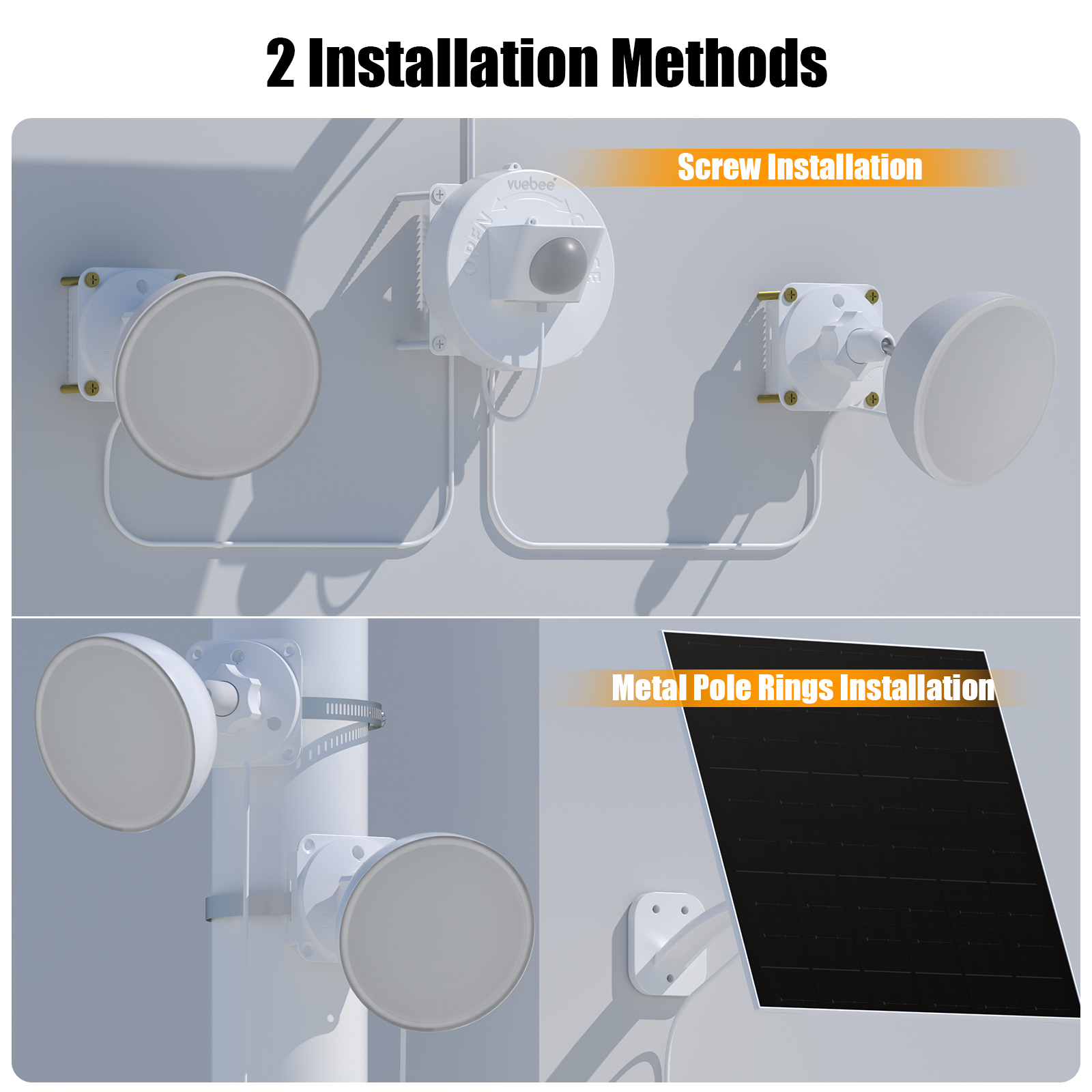 2 Installation Methods

Screw Installation

vuebee

OPEN

CLOSE

Metal Pole Rings Installation